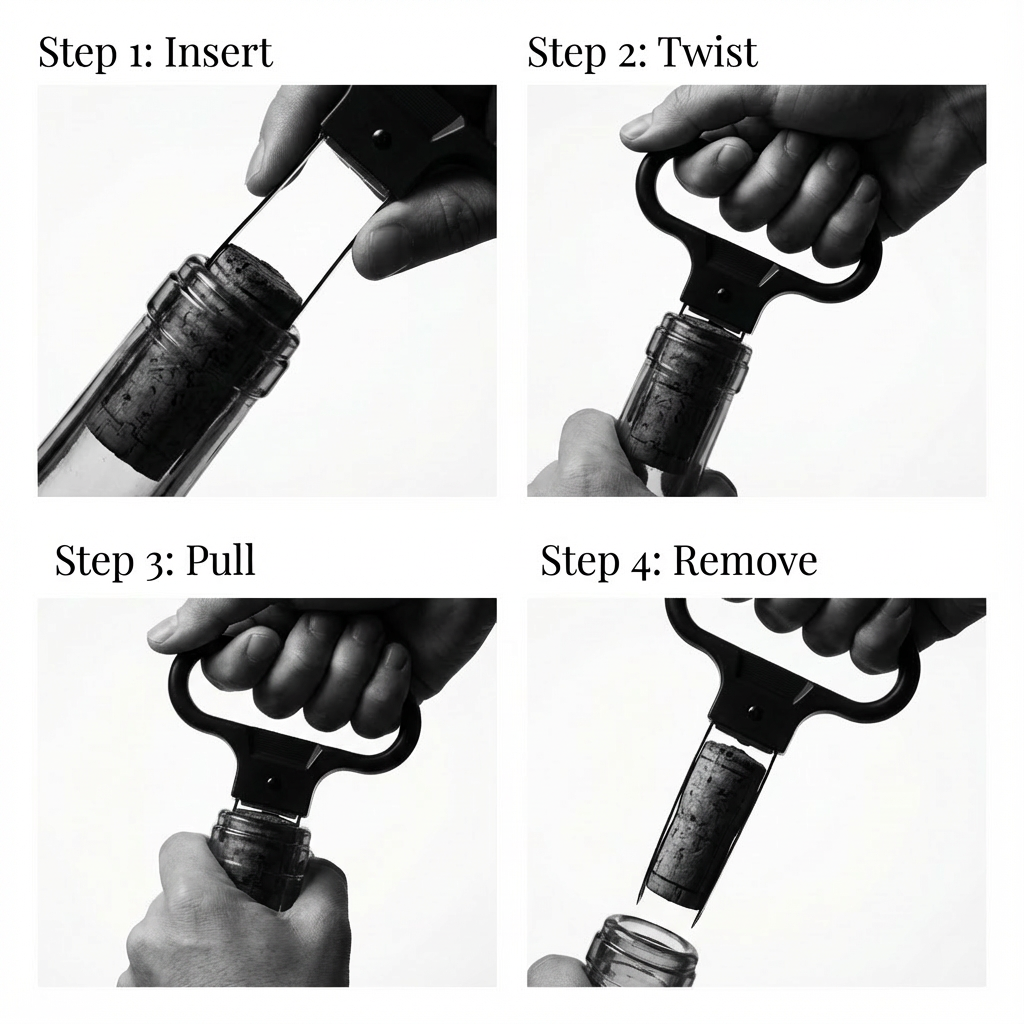 Step 1: Insert

Step 2: Twist

Step 3: Pull

Step 4: Remove