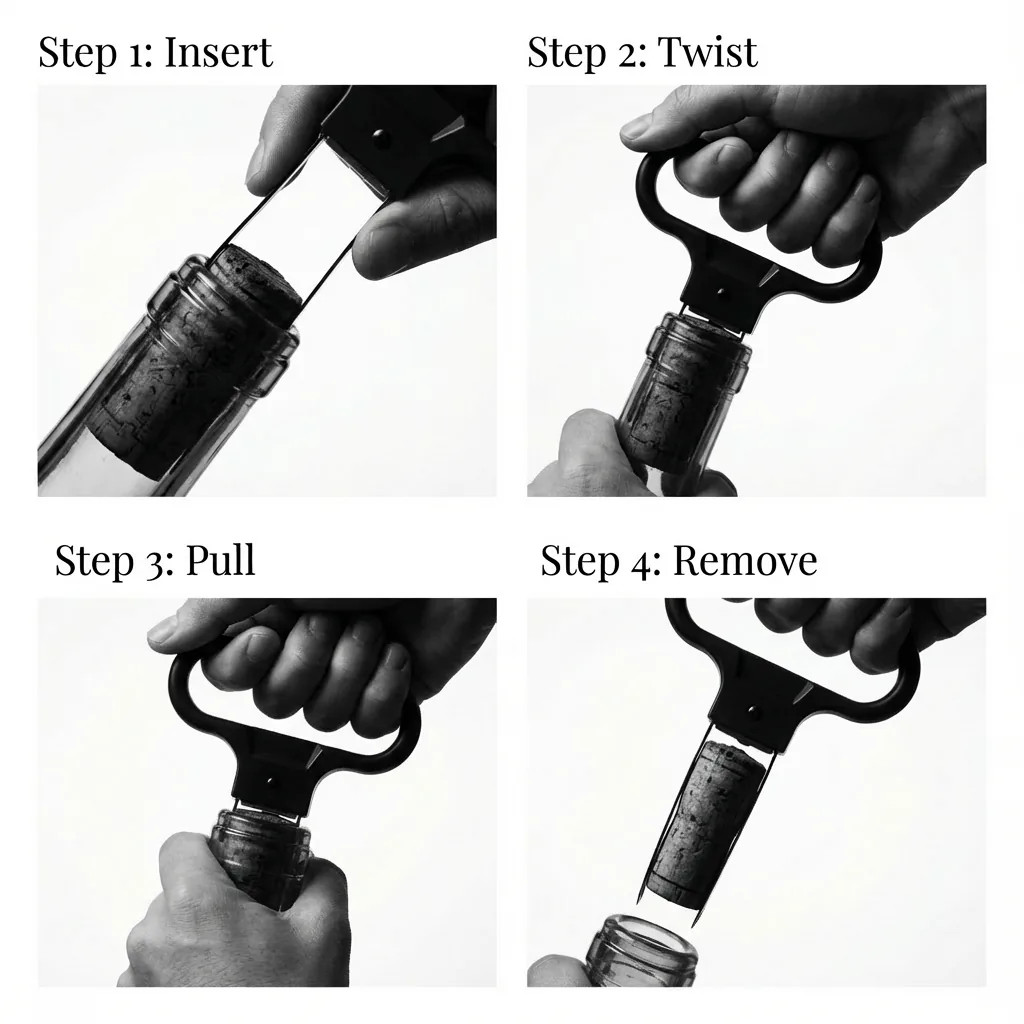 Step 1: Insert

Step 2: Twist

Step 3: Pull

Step 4: Remove