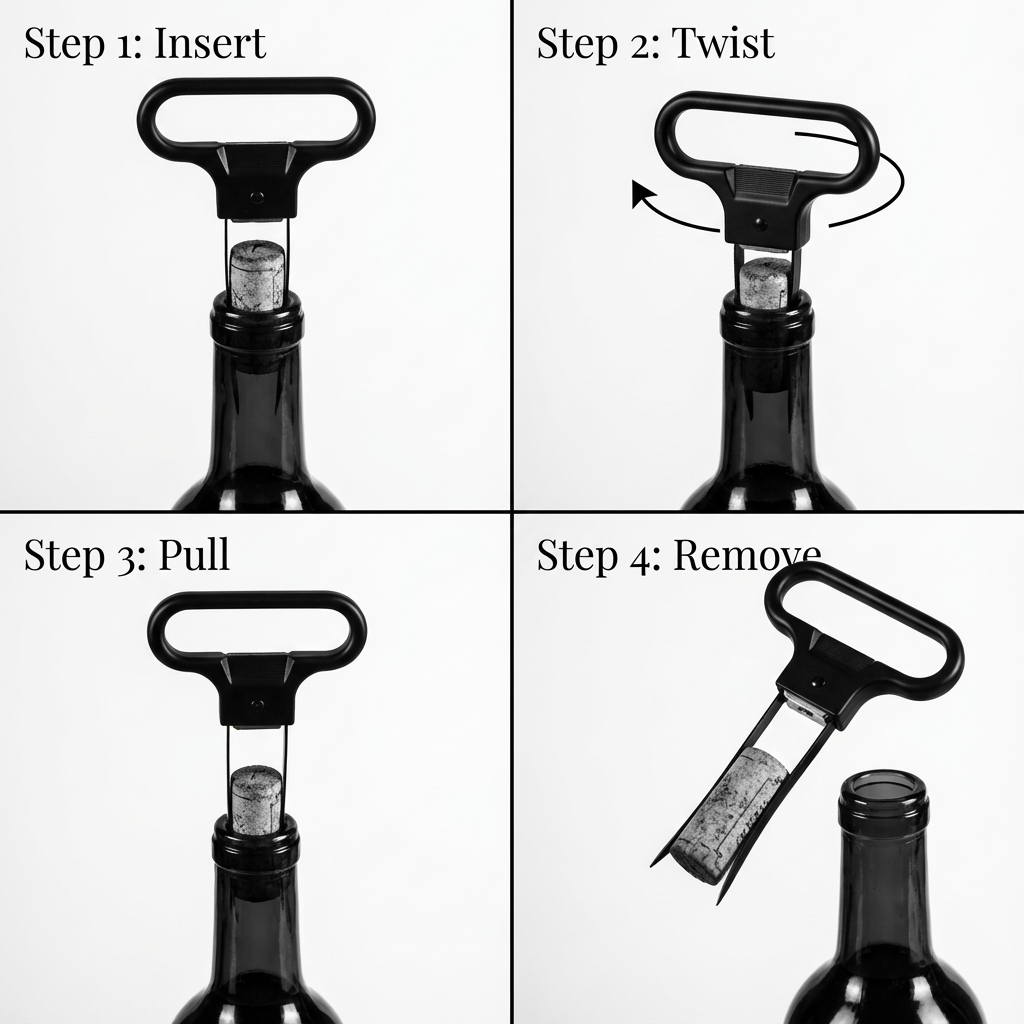 Step 1: Insert

Step 2: Twist

Step 3: Pull

Step 4: Remove